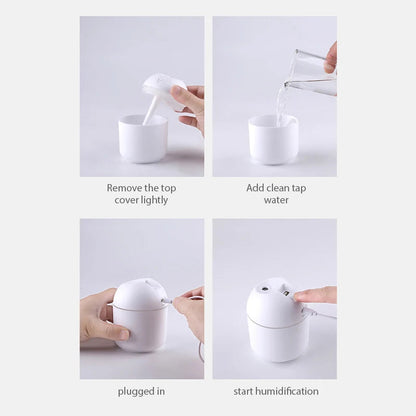 Remove the top cover lightly

Add clean tap water

plugged in

start humidification