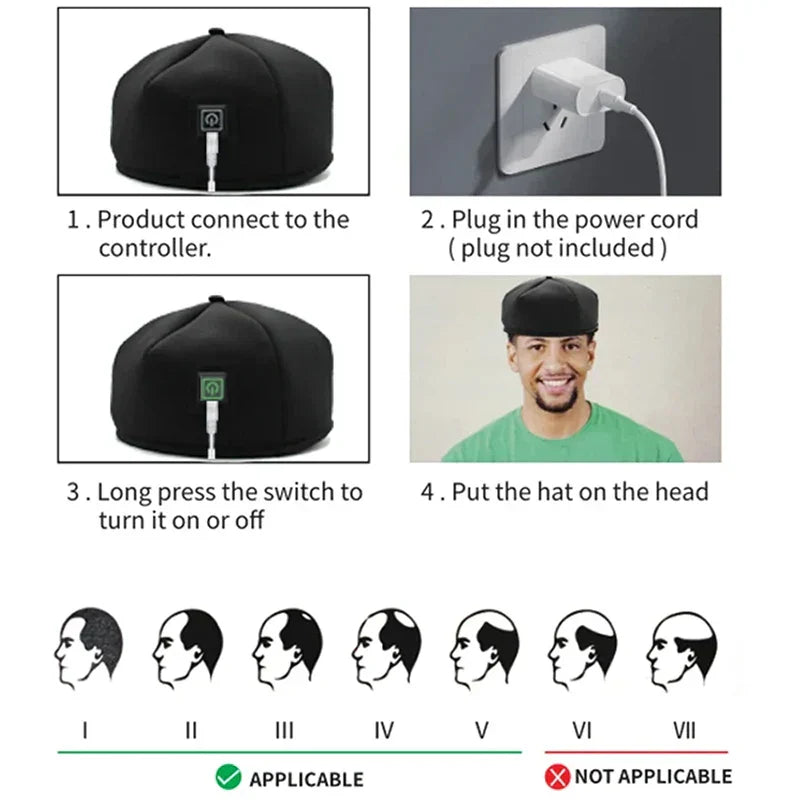 1 . Product connect to the controller.

2 . Plug in the power cord ( plug not included )

3 . Long press the switch to turn it on or off

4 . Put the hat on the head

I II III IV V VI VII

APPLICABLE

NOT APPLICABLE