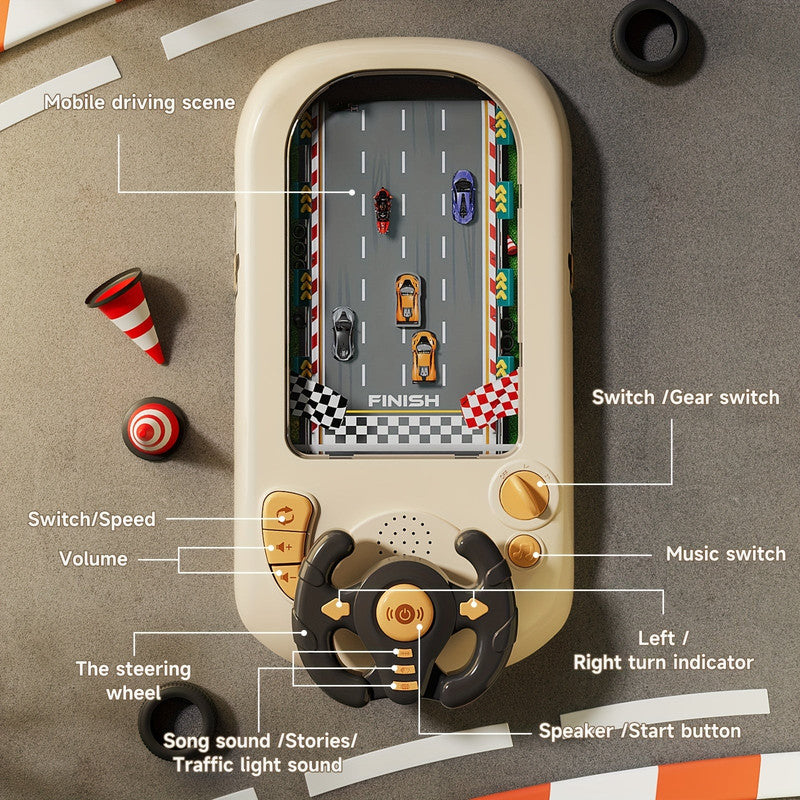 Mobile driving scene

FINISH

Switch /Gear switch

Switch/Speed

Volume

Music switch

Left /
Right turn indicator

The steering wheel

Song sound /Stories/
Traffic light sound

Speaker /Start button