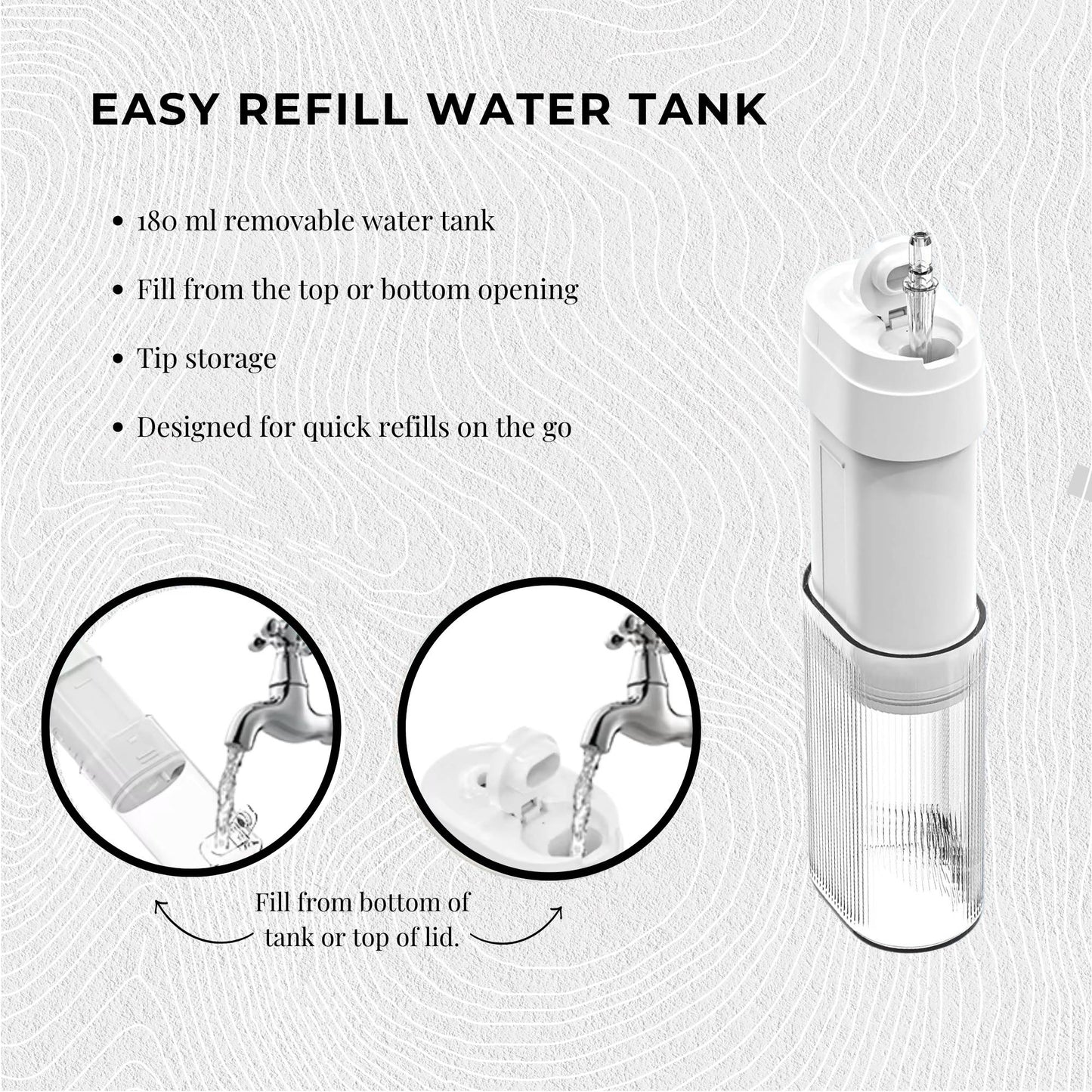 EASY REFILL WATER TANK

• 180 ml removable water tank

• Fill from the top or bottom opening

• Tip storage

• Designed for quick refills on the go

Fill from bottom of tank or top of lid.