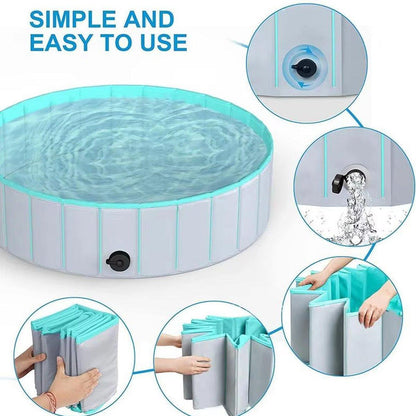 SIMPLE AND EASY TO USE