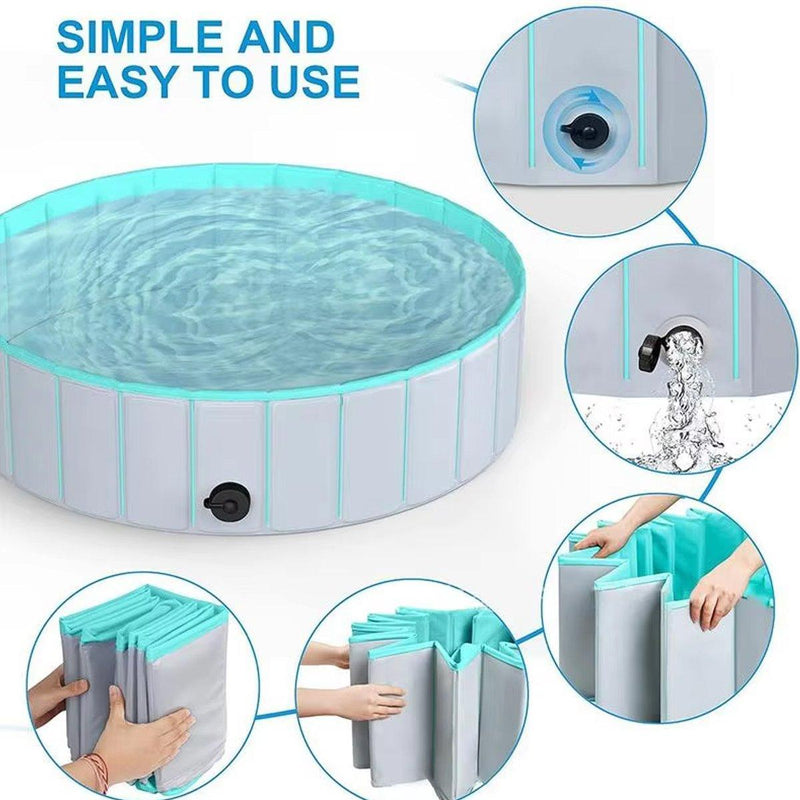 SIMPLE AND EASY TO USE